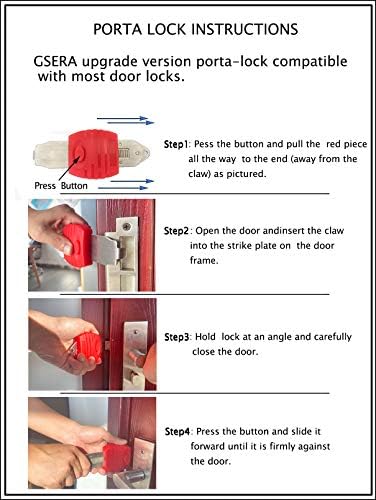 PORTA LOCK INSTRUCTIONS

GSERA upgrade version porta-lock compatible with most door locks.

Press Button

Step1: Pess the button and pull the red piece all the way to the end (away from the claw) as pictured.

Step2: Open the door andinsert the claw into the strike plate on the door frame.

Step3: Hold lock at an angle and carefully close the door.

Step4: Press the button and slide it forward until it is firmly against the door.