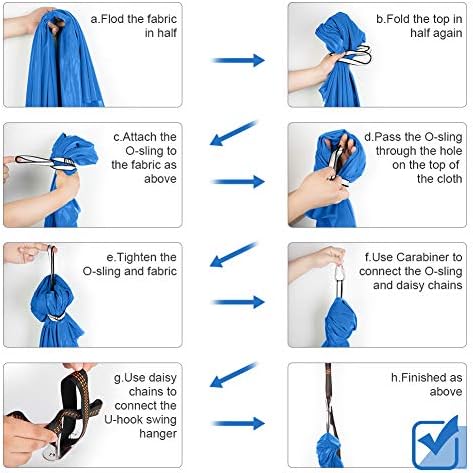 a.Flod the fabric in half

b.Fold the top in half again

c.Attach the O-sling to the fabric as above

d.Pass the O-sling through the hole on the top of the cloth

e.Tighten the O-sling and fabric

f.Use Carabiner to connect the O-sling and daisy chains

g.Use daisy chains to connect the U-hook swing hanger

h.Finished as above