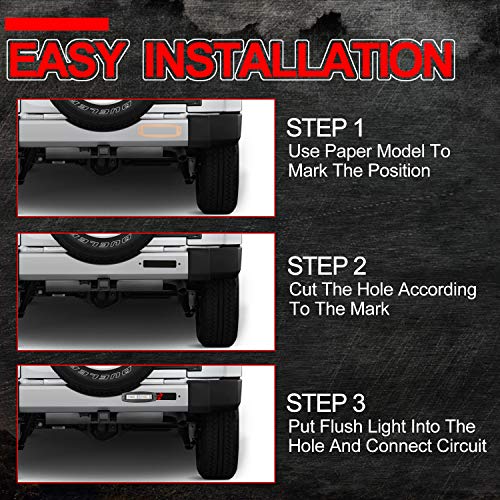 EASY INSTALLATION

STEP 1
Use Paper Model To Mark The Position

STEP 2
Cut The Hole According To The Mark

STEP 3
Put Flush Light Into The Hole And Connect Circuit