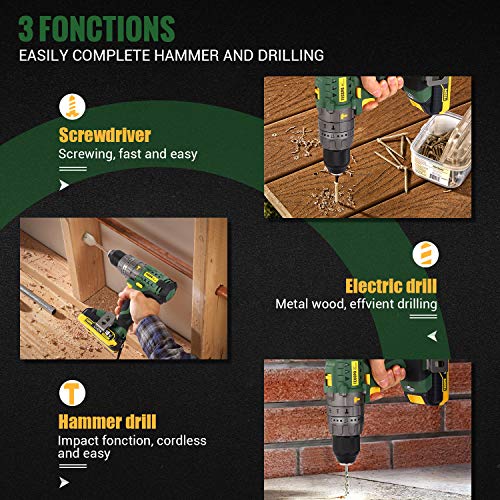 3 FONCTIONS
EASILY COMPLETE HAMMER AND DRILLING

Screwdriver
Screwing, fast and easy

Electric drill
Metal wood, effvient drilling

Hammer drill
Impact fonction, cordless and easy