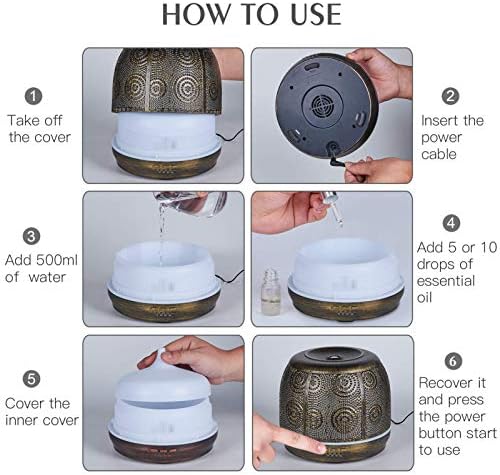 HOW TO USE

1
Take off the cover

2
Insert the power cable

3
Add 500ml of water

4
Add 5 or 10 drops of essential oil

5
Cover the inner cover

6
Recover it and press the power button start to use