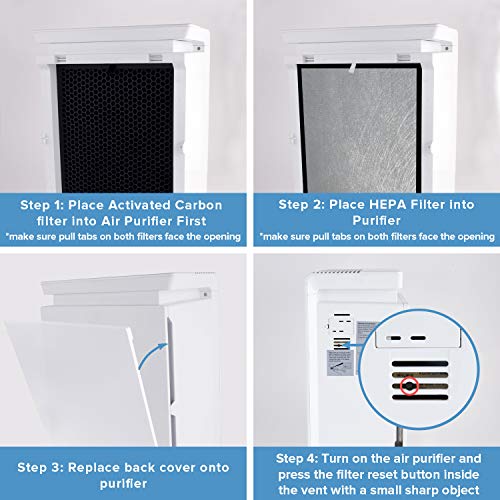 Step 1: Place Activated Carbon filter into Air Purifier First
*make sure pull tabs on both filters face the opening

Step 2: Place HEPA Filter into Purifier
*make sure pull tabs on both filters face the opening

Step 3: Replace back cover onto purifier

Step 4: Turn on the air purifier and press the filter reset button inside the vent with a small sharp object