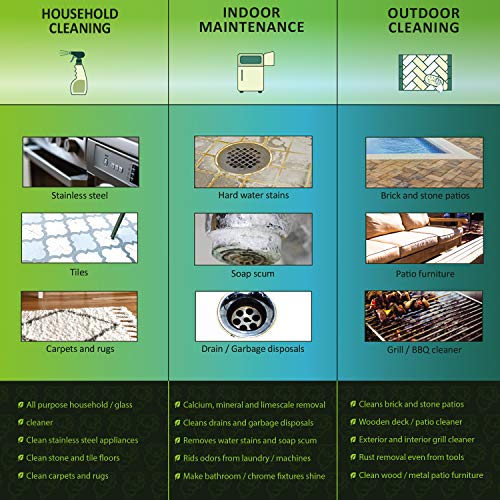 HOUSEHOLD CLEANING

Stainless steel

Tiles

Carpets and rugs

All purpose household / glass
cleaner
Clean stainless steel appliances
Clean stone and tile floors
Clean carpets and rugs

INDOOR MAINTENANCE

Hard water stains

Soap scum

Drain / Garbage disposals

Calcium, mineral and limescale removal
Cleans drains and garbage disposals
Removes water stains and soap scum
Rids odors from laundry / machines
Make bathroom / chrome fixtures shine

OUTDOOR CLEANING

Brick and stone patios

Patio furniture

Grill / BBQ cleaner

Cleans brick and stone patios
Wooden deck / patio cleaner
Exterior and interior grill cleaner
Rust removal even from tools
Clean wood / metal patio furniture