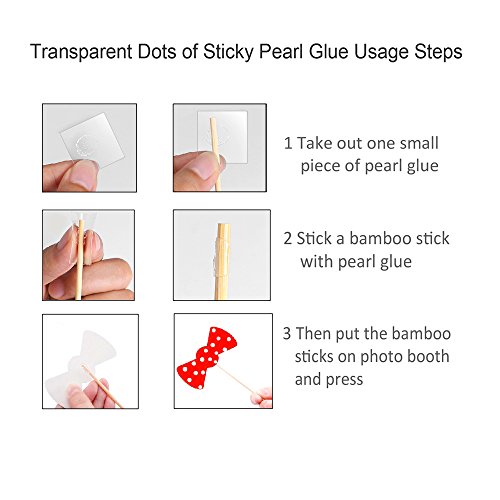 Transparent Dots of Sticky Pearl Glue Usage Steps

1 Take out one small piece of pearl glue

2 Stick a bamboo stick with pearl glue

3 Then put the bamboo sticks on photo booth and press