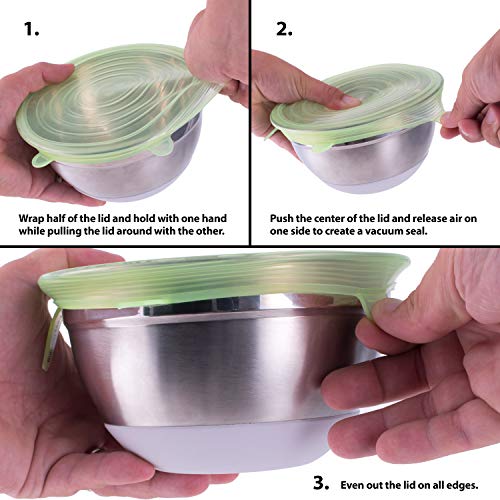 1.

Wrap half of the lid and hold with one hand while pulling the lid around with the other.

2.

Push the center of the lid and release air on one side to create a vacuum seal.

3. Even out the lid on all edges.