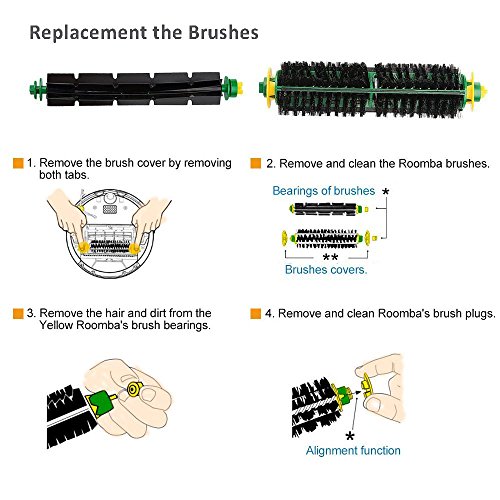 Replacement the Brushes

1. Remove the brush cover by removing both tabs.

2. Remove and clean the Roomba brushes.

Bearings of brushes *

**

Brushes covers.

3. Remove the hair and dirt from the Yellow Roomba's brush bearings.

4. Remove and clean Roomba's brush plugs.

*

Alignment function