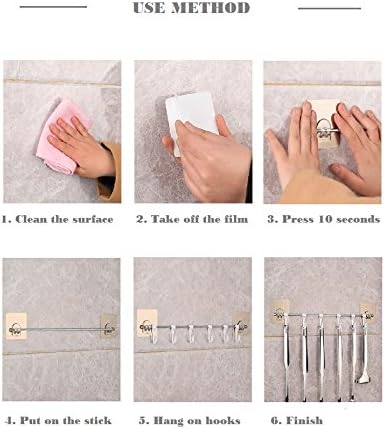 USE METHOD

1. Clean the surface

2. Take off the film

3. Press 10 seconds

4. Put on the stick

5. Hang on hooks

6. Finish