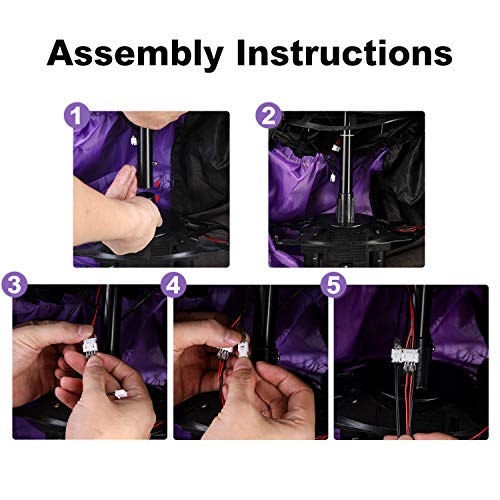 Assembly Instructions

1

2

3

4

5