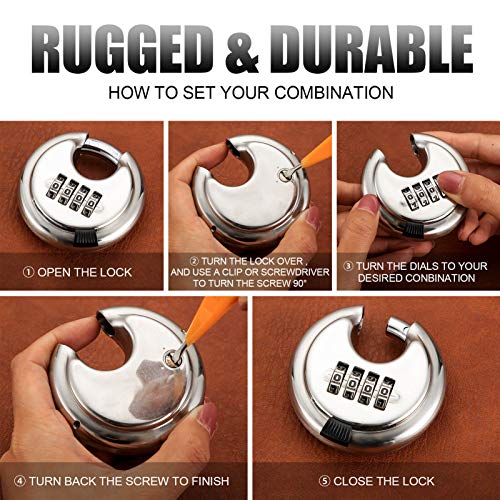 RUGGED & DURABLE
HOW TO SET YOUR COMBINATION

① OPEN THE LOCK

② TURN THE LOCK OVER , AND USE A CLIP OR SCREWDRIVER TO TURN THE SCREW 90°

③ TURN THE DIALS TO YOUR DESIRED CONBINATION

④ TURN BACK THE SCREW TO FINISH

⑤ CLOSE THE LOCK