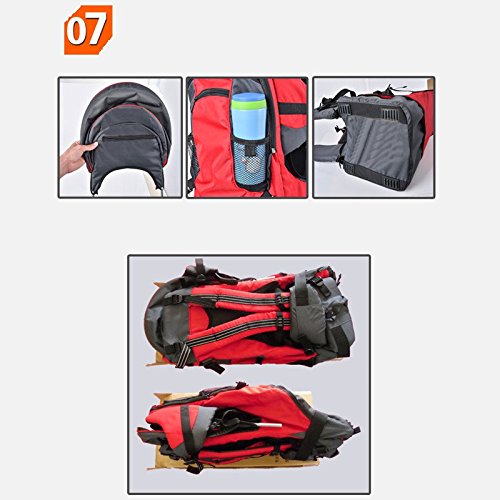 07