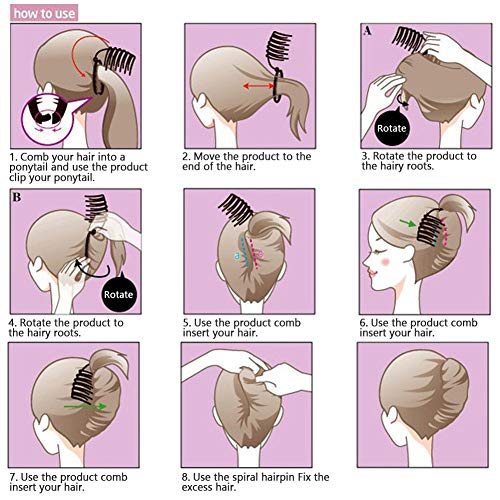 how to use

1. Comb your hair into a ponytail and use the product clip your ponytail.

2. Move the product to the end of the hair.

A

Rotate

3. Rotate the product to the hairy roots.

B

Rotate

4. Rotate the product to the hairy roots.

a

b

5. Use the product comb insert your hair.

6. Use the product comb insert your hair.

7. Use the product comb insert your hair.

8. Use the spiral hairpin Fix the excess hair.