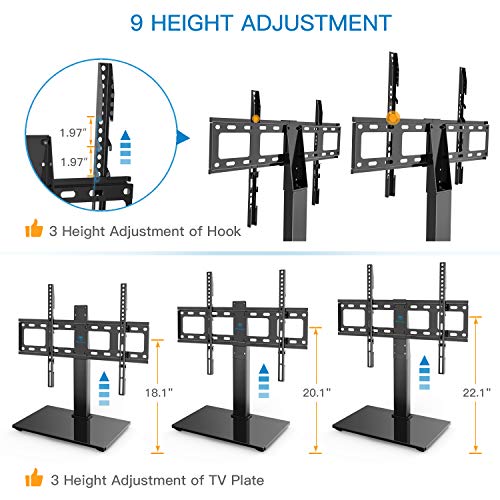 9 HEIGHT ADJUSTMENT

1.97"

1.97"

3 Height Adjustment of Hook

18.1"

20.1"

22.1"

3 Height Adjustment of TV Plate