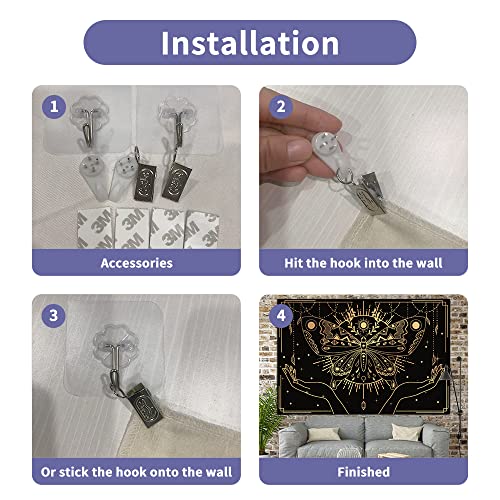 Installation

1
3M 3M 3M 3M
Accessories

2
Hit the hook into the wall

3
Or stick the hook onto the wall

4
Finished