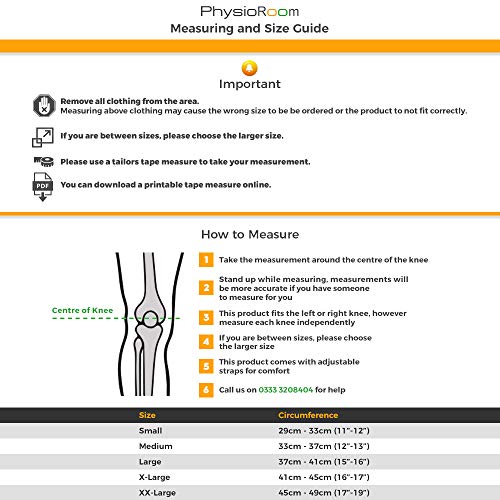 PhysioRoom
Measuring and Size Guide

Important

Remove all clothing from the area.
Measuring above clothing may cause the wrong size to be be ordered or the product to not fit correctly.

If you are between sizes, please choose the larger size.

Please use a tailors tape measure to take your measurement.

PDF

You can download a printable tape measure online.

How to Measure

Centre of Knee

1 Take the measurement around the centre of the knee

2 Stand up while measuring, measurements will be more accurate if you have someone to measure for you

3 This product fits the left or right knee, however measure each knee independently

4 If you are between sizes, please choose the larger size

5 This product comes with adjustable straps for comfort

6 Call us on 0333 3208404 for help

| Size | Circumference |
|---|---|
| Small | 29cm - 33cm (11"-12") |
| Medium | 33cm - 37cm (12"-13") |
| Large | 37cm - 41cm (15"-16") |
| X-Large | 41cm - 45cm (16"-17") |
| XX-Large | 45cm - 49cm (17"-19") |