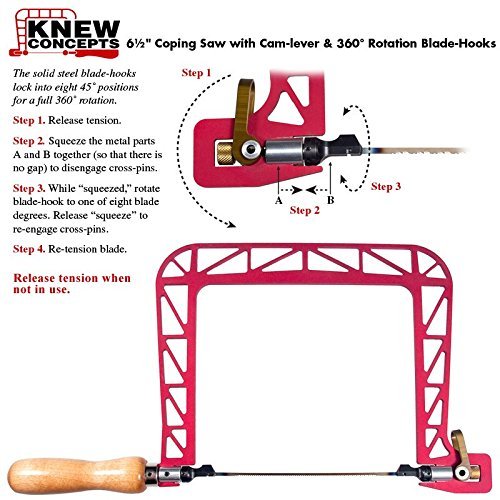 KNEW CONCEPTS 6½" Coping Saw with Cam-lever & 360° Rotation Blade-Hooks

The solid steel blade-hooks lock into eight 45° positions for a full 360° rotation.

Step 1. Release tension.

Step 2. Squeeze the metal parts A and B together (so that there is no gap) to disengage cross-pins.

Step 3. While "squeezed," rotate blade-hook to one of eight blade degrees. Release "squeeze" to re-engage cross-pins.

Step 4. Re-tension blade.

Release tension when not in use.

Step 1

Step 3

A

B

Step 2