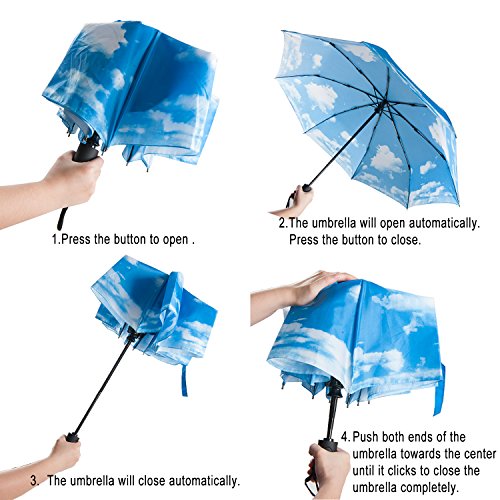 1.Press the button to open .

2.The umbrella will open automatically. Press the button to close.

3. The umbrella will close automatically.

4. Push both ends of the umbrella towards the center until it clicks to close the umbrella completely.