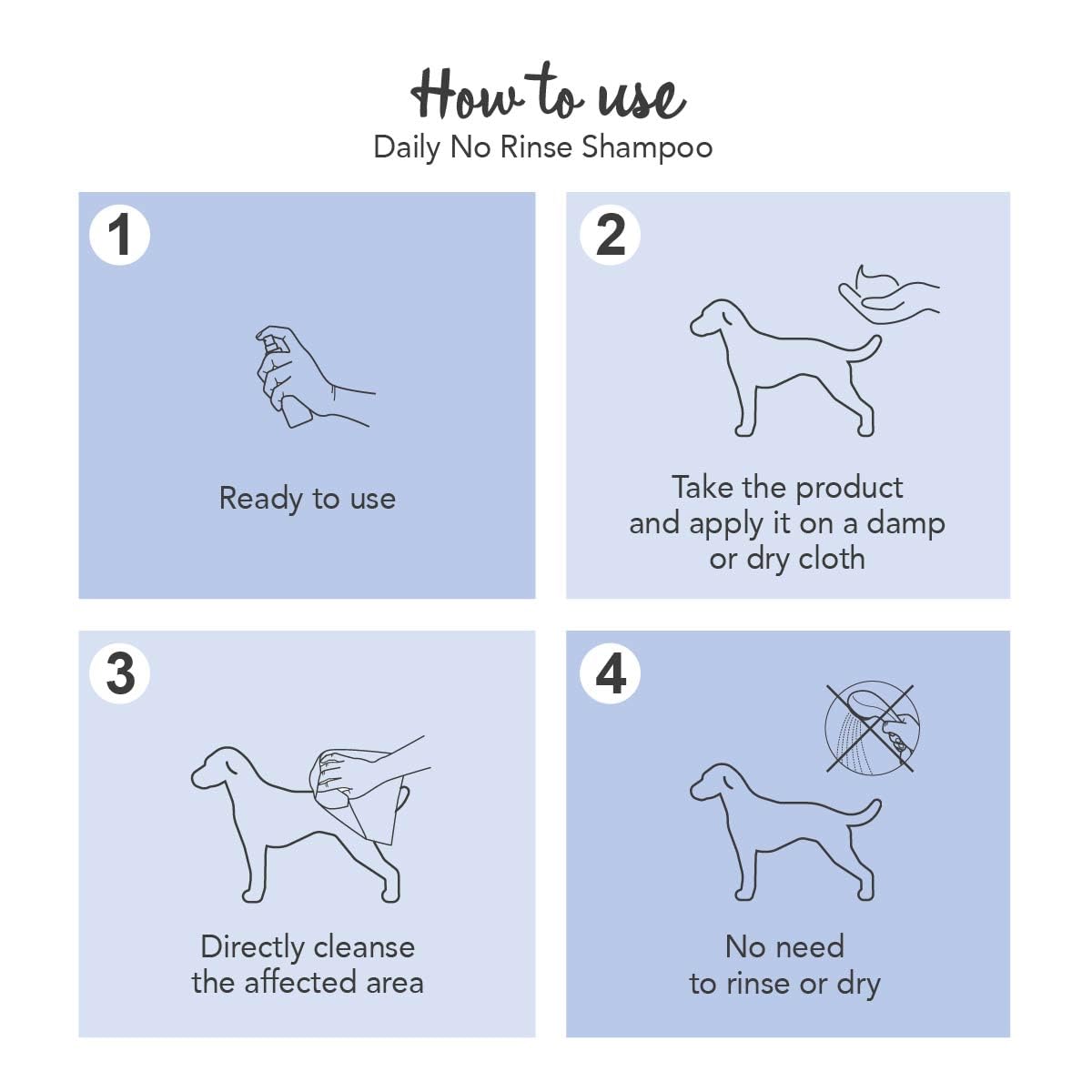 How to use
Daily No Rinse Shampoo

1

Ready to use

2

Take the product and apply it on a damp or dry cloth

3

Directly cleanse the affected area

4

No need to rinse or dry