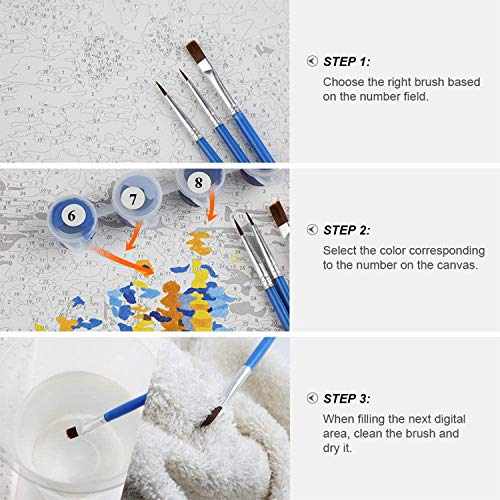 STEP 1:
Choose the right brush based on the number field.

6
7
8

STEP 2:
Select the color corresponding to the number on the canvas.

STEP 3:
When filling the next digital area, clean the brush and dry it.