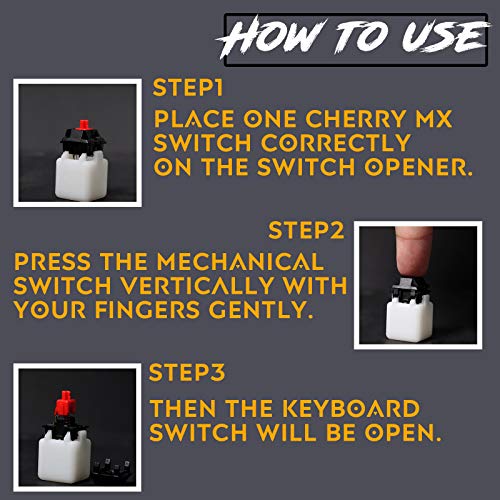 HOW TO USE

STEP1

PLACE ONE CHERRY MX SWITCH CORRECTLY ON THE SWITCH OPENER.

STEP2

PRESS THE MECHANICAL SWITCH VERTICALLY WITH YOUR FINGERS GENTLY.

STEP3

THEN THE KEYBOARD SWITCH WILL BE OPEN.