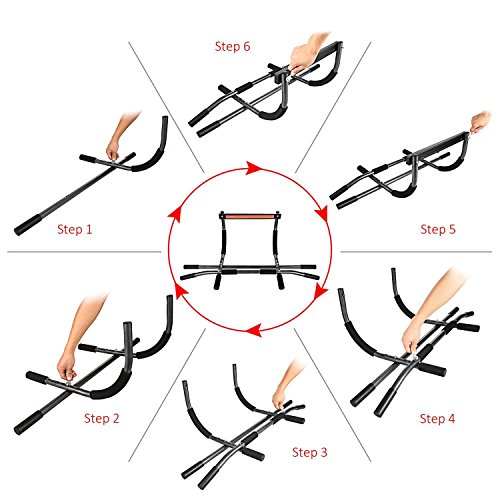 Step 6

Step 1

Step 5

Step 2

Step 4

Step 3