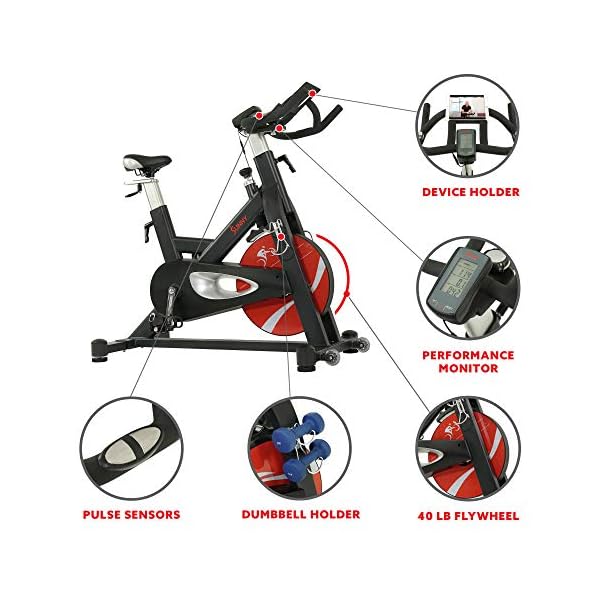 SUNNY

DEVICE HOLDER

PERFORMANCE MONITOR

PULSE SENSORS

DUMBBELL HOLDER

40 LB FLYWHEEL