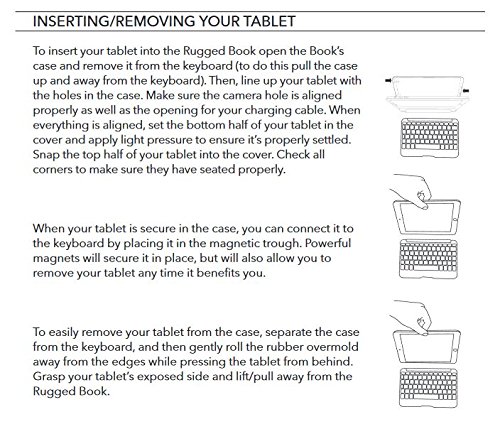 INSERTING/REMOVING YOUR TABLET

To insert your tablet into the Rugged Book open the Book's case and remove it from the keyboard (to do this pull the case up and away from the keyboard). Then, line up your tablet with the holes in the case. Make sure the camera hole is aligned properly as well as the opening for your charging cable. When everything is aligned, set the bottom half of your tablet in the cover and apply light pressure to ensure it's properly settled. Snap the top half of your tablet into the cover. Check all corners to make sure they have seated properly.

When your tablet is secure in the case, you can connect it to the keyboard by placing it in the magnetic trough. Powerful magnets will secure it in place, but will also allow you to remove your tablet any time it benefits you.

To easily remove your tablet from the case, separate the case from the keyboard, and then gently roll the rubber overmold away from the edges while pressing the tablet from behind. Grasp your tablet's exposed side and lift/pull away from the Rugged Book.