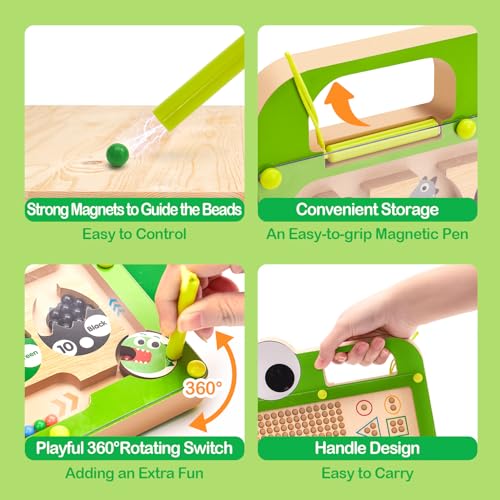 Strong Magnets to Guide the Beads
Easy to Control

Convenient Storage
An Easy-to-grip Magnetic Pen

Black
10
een
360°
Playful 360°Rotating Switch
Adding an Extra Fun

Handle Design
Easy to Carry