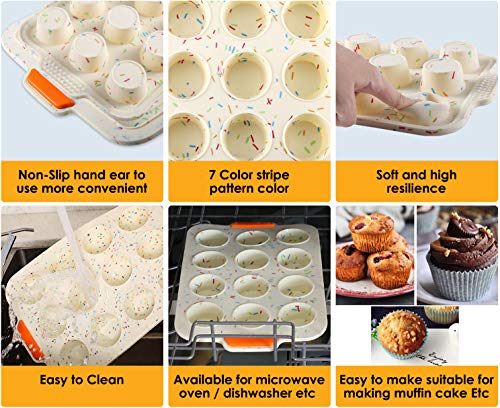 Non-Slip hand ear to use more convenient

7 Color stripe pattern color

Soft and high resilience

Easy to Clean

Available for microwave oven / dishwasher etc

Easy to make suitable for making muffin cake Etc