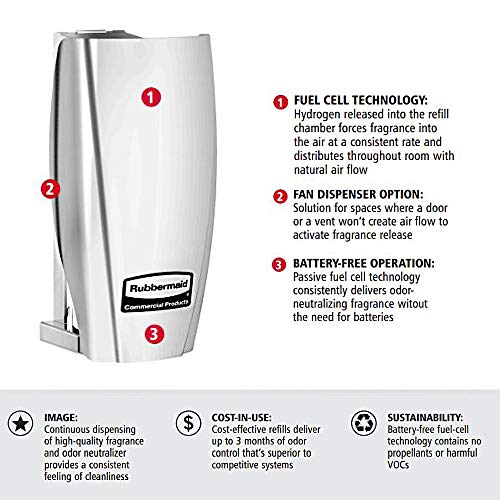 1

2

Rubbermaid
Commercial Products

3

1 FUEL CELL TECHNOLOGY:
Hydrogen released into the refill chamber forces fragrance into the air at a consistent rate and distributes throughout room with natural air flow

2 FAN DISPENSER OPTION:
Solution for spaces where a door or a vent won't create air flow to activate fragrance release

3 BATTERY-FREE OPERATION:
Passive fuel cell technology consistently delivers odor-neutralizing fragrance witout the need for batteries

IMAGE:
Continuous dispensing of high-quality fragrance and odor neutralizer provides a consistent feeling of cleanliness

$

COST-IN-USE:
Cost-effective refills deliver up to 3 months of odor control that's superior to competitive systems

SUSTAINABILITY:
Battery-free fuel-cell technology contains no propellants or harmful VOCs