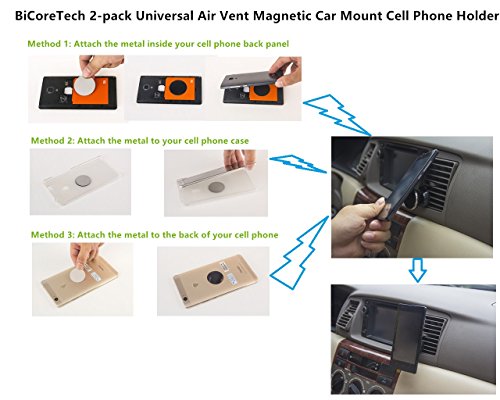 BiCoreTech 2-pack Universal Air Vent Magnetic Car Mount Cell Phone Holder

Method 1: Attach the metal inside your cell phone back panel

Method 2: Attach the metal to your cell phone case

Method 3: Attach the metal to the back of your cell phone