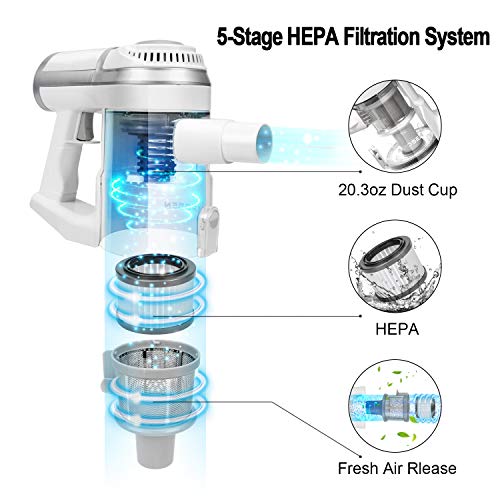 5-Stage HEPA Filtration System

20.3oz Dust Cup

HEPA

Fresh Air Rlease