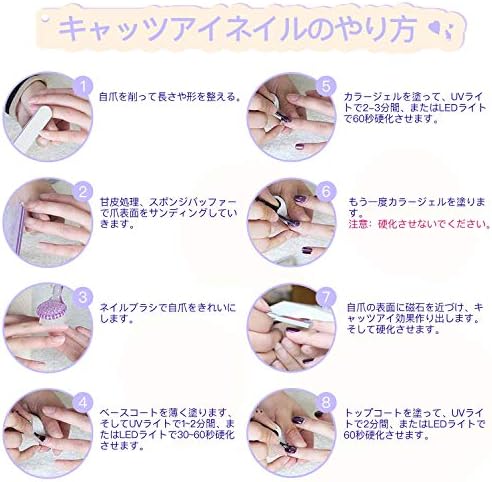 キャッツアイネイルのやり方

1
自爪を削って長さや形を整える。

2
甘皮処理、スポンジバッファーで爪表面をサンディングしていきます。

3
ネイルブラシで自爪をきれいにします。

4
ベースコートを薄く塗ります、そしてUVライトで1-2分間、またはLEDライトで30-60秒硬化させます。

5
カラージェルを塗って、UVライトで2-3分間、またはLEDライトで60秒硬化させます。

6
もう一度カラージェルを塗ります。
注意：硬化させないでください。

7
自爪の表面に磁石を近づけ、キャッツアイ効果作り出します。そして硬化させます。

8
トップコートを塗って、UVライトで2分間、またはLEDライトで60秒硬化させます。