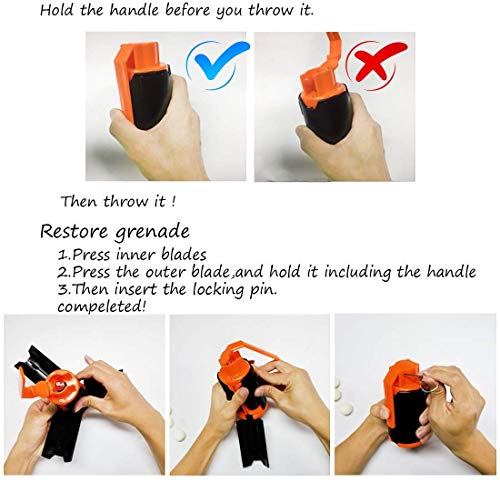 Hold the handle before you throw it.

Then throw it !

Restore grenade

1.Press inner blades
2.Press the outer blade,and hold it including the handle
3.Then insert the locking pin.
compeleted!