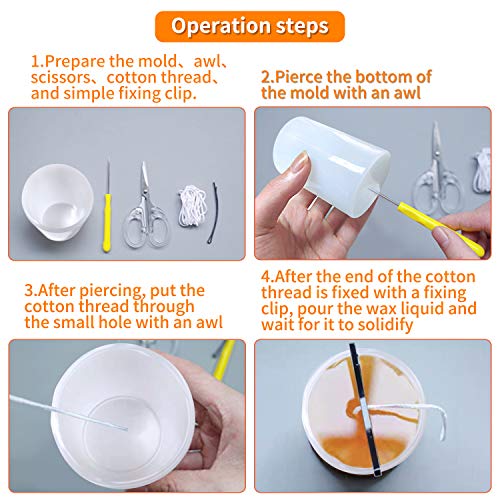 Operation steps

1.Prepare the mold、awl、scissors、cotton thread、and simple fixing clip.

2.Pierce the bottom of the mold with an awl

3.After piercing, put the cotton thread through the small hole with an awl

4.After the end of the cotton thread is fixed with a fixing clip, pour the wax liquid and wait for it to solidify