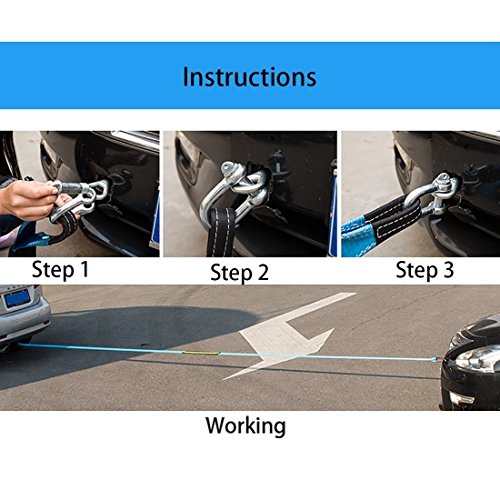 Instructions

Step 1

Step 2

Step 3

Working