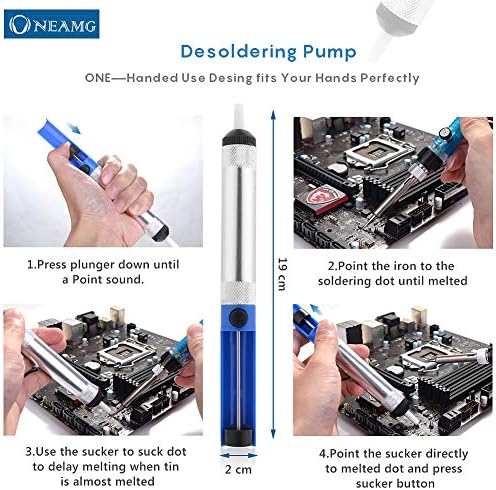 ONEAMG

Desoldering Pump

ONE—Handed Use Desing fits Your Hands Perfectly

1.Press plunger down until a Point sound.

19 cm

2.Point the iron to the soldering dot until melted

3.Use the sucker to suck dot to delay melting when tin is almost melted

2 cm

4.Point the sucker directly to melted dot and press sucker button