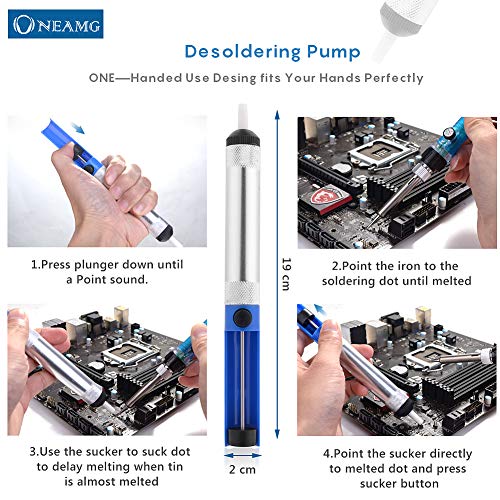 ONEAMG

Desoldering Pump

ONE—Handed Use Desing fits Your Hands Perfectly

1.Press plunger down until a Point sound.

19 cm

2.Point the iron to the soldering dot until melted

3.Use the sucker to suck dot to delay melting when tin is almost melted

2 cm

4.Point the sucker directly to melted dot and press sucker button