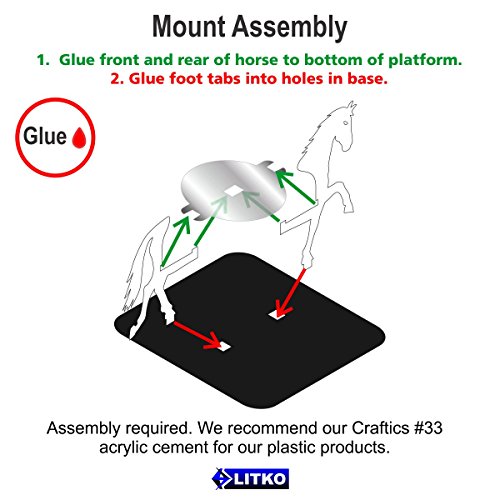 Mount Assembly

1. Glue front and rear of horse to bottom of platform.
2. Glue foot tabs into holes in base.

Glue

Assembly required. We recommend our Craftics #33 acrylic cement for our plastic products.

LITKO