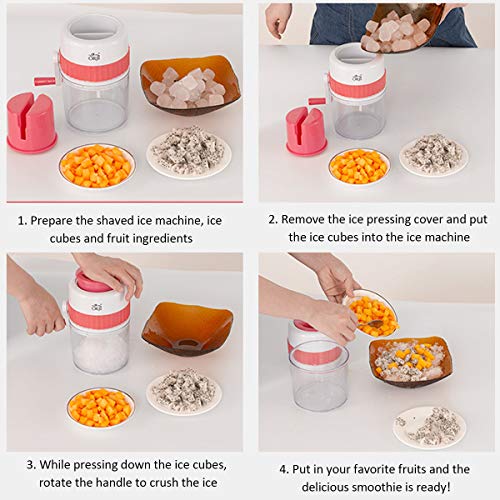 1. Prepare the shaved ice machine, ice cubes and fruit ingredients

2. Remove the ice pressing cover and put the ice cubes into the ice machine

3. While pressing down the ice cubes, rotate the handle to crush the ice

4. Put in your favorite fruits and the delicious smoothie is ready!