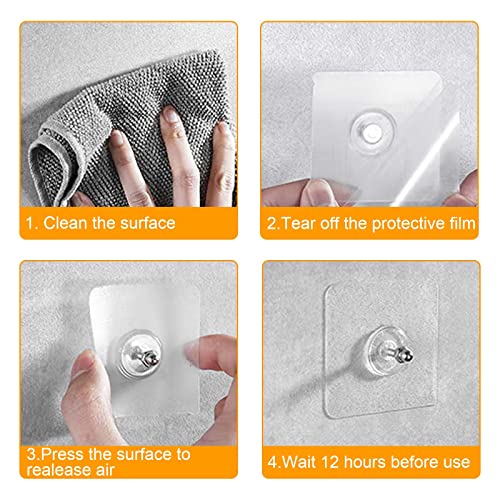 1. Clean the surface

2.Tear off the protective film

3.Press the surface to realease air

4.Wait 12 hours before use