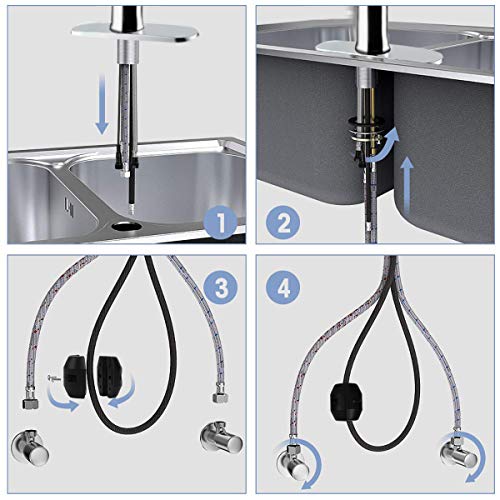 1
2
3
4