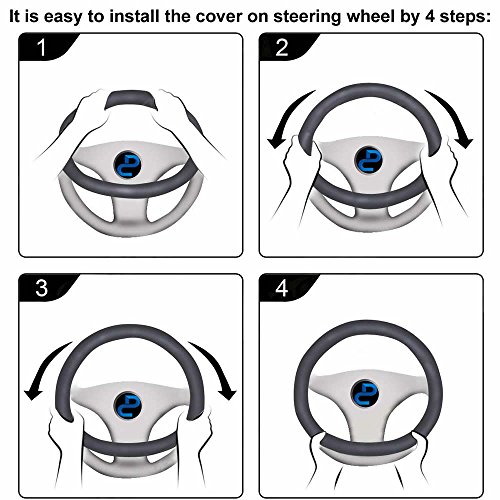 It is easy to install the cover on steering wheel by 4 steps:

1

2

3

4