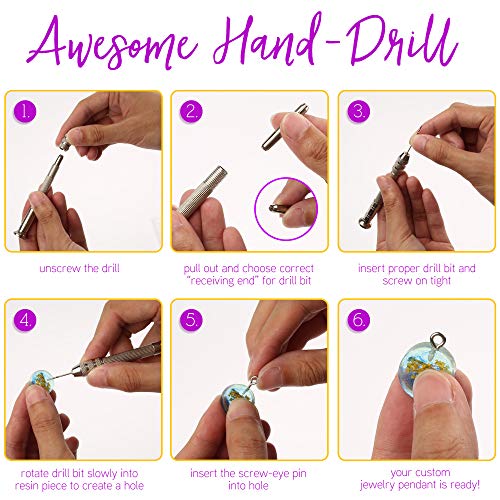 Awesome Hand-Drill

1.

unscrew the drill

2.

pull out and choose correct "receiving end" for drill bit

3.

insert proper drill bit and screw on tight

4.

rotate drill bit slowly into resin piece to create a hole

5.

insert the screw-eye pin into hole

6.

your custom jewelry pendant is ready!