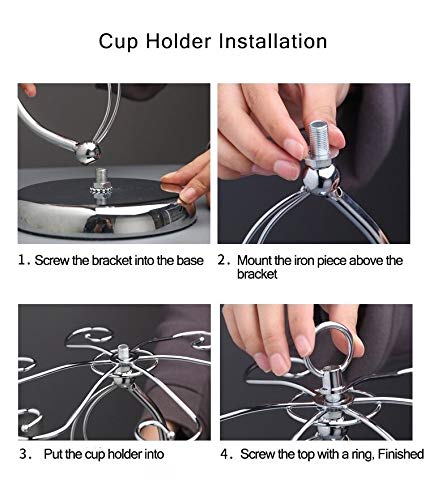 Cup Holder Installation

1. Screw the bracket into the base

2. Mount the iron piece above the bracket

3. Put the cup holder into

4. Screw the top with a ring, Finished