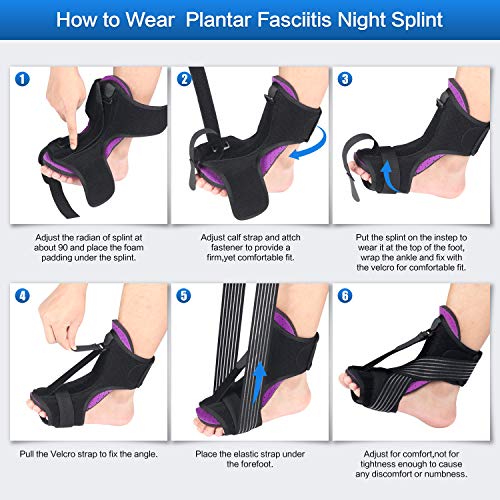 How to Wear Plantar Fasciitis Night Splint

1

Adjust the radian of splint at about 90 and place the foam padding under the splint.

2

Adjust calf strap and attch fastener to provide a firm,yet comfortable fit.

3

Put the splint on the instep to wear it at the top of the foot, wrap the ankle and fix with the velcro for comfortable fit.

4

Pull the Velcro strap to fix the angle.

5

Place the elastic strap under the forefoot.

6

Adjust for comfort,not for tightness enough to cause any discomfort or numbness.