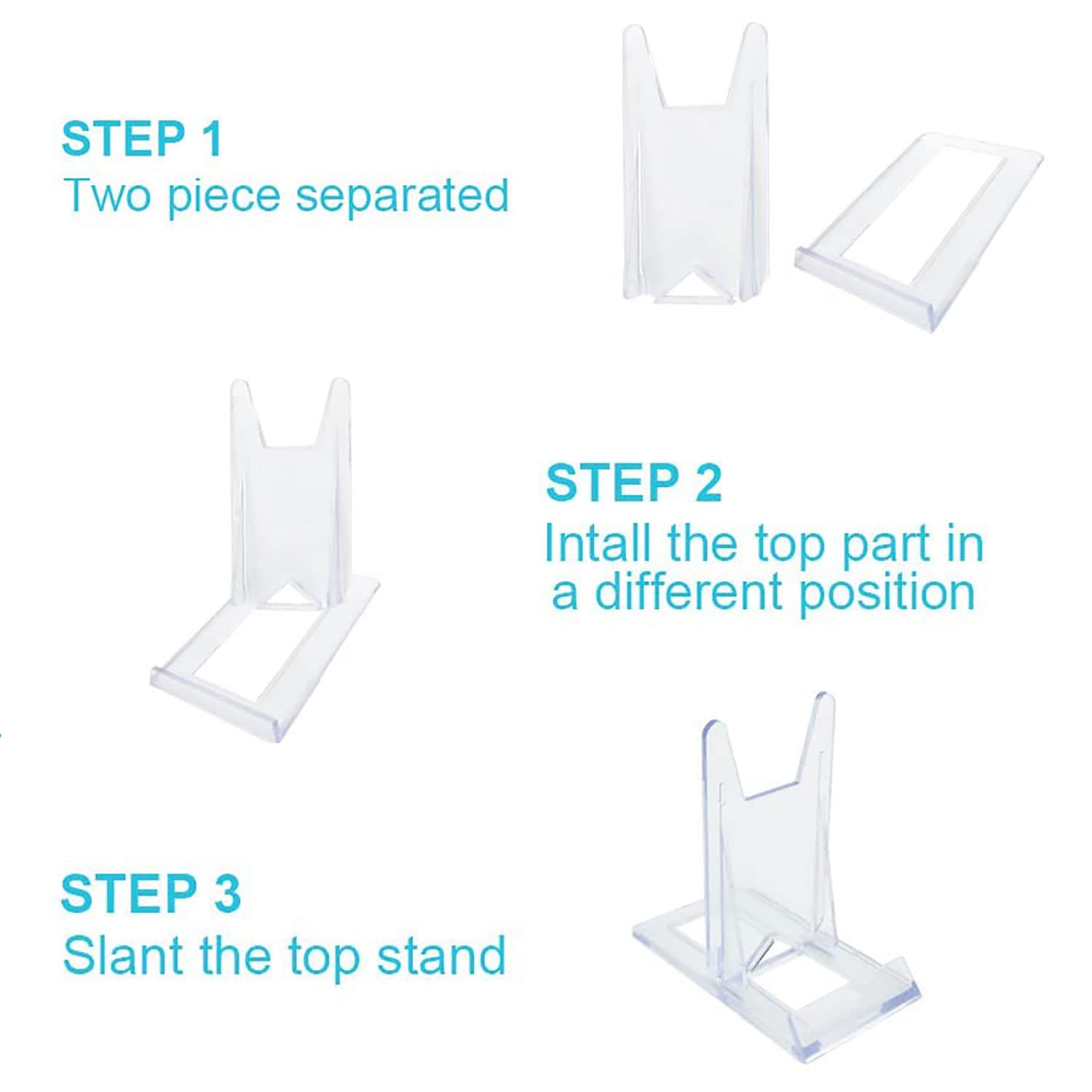 STEP 1
Two piece separated

STEP 2
Intall the top part in a different position

STEP 3
Slant the top stand