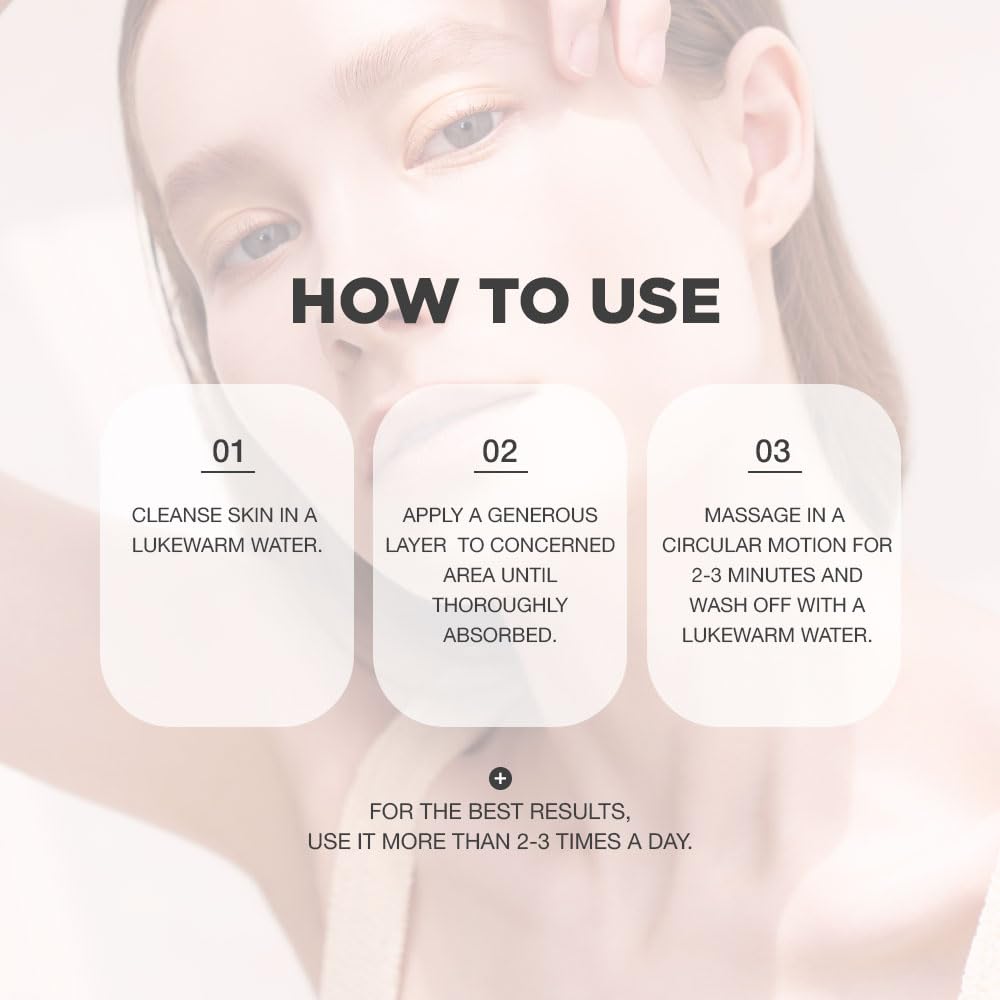 HOW TO USE

01

CLEANSE SKIN IN A LUKEWARM WATER.

02

APPLY A GENEROUS LAYER TO CONCERNED AREA UNTIL THOROUGHLY ABSORBED.

03

MASSAGE IN A CIRCULAR MOTION FOR 2-3 MINUTES AND WASH OFF WITH A LUKEWARM WATER.

+

FOR THE BEST RESULTS,
USE IT MORE THAN 2-3 TIMES A DAY.