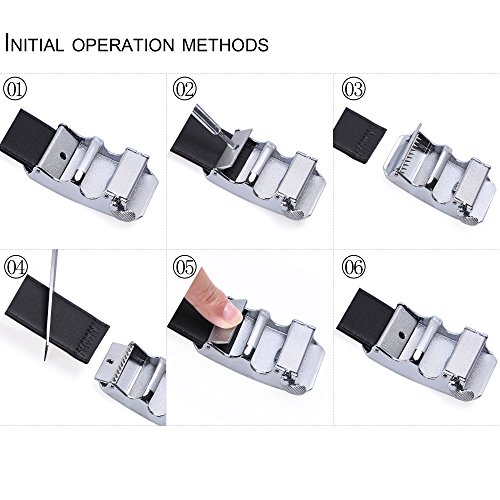 INITIAL OPERATION METHODS

01

02

03

04

05

06