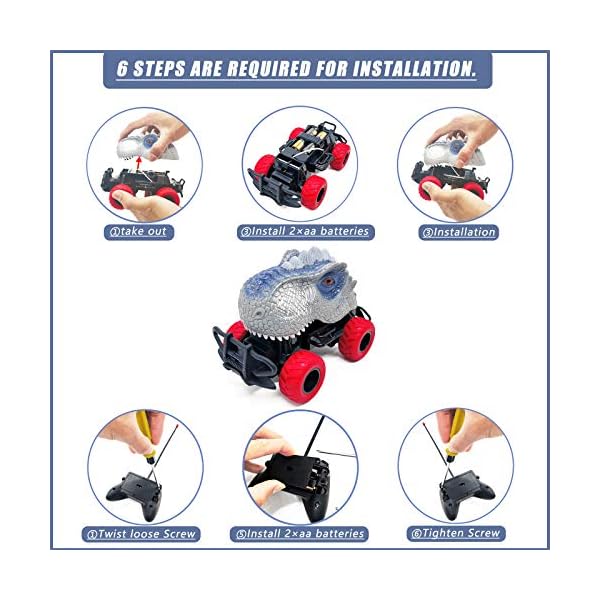 6 STEPS ARE REQUIRED FOR INSTALLATION.

①take out

③Install 2×aa batteries

③Installation

①Twist loose Screw

⑤Install 2×aa batteries

⑥Tighten Screw