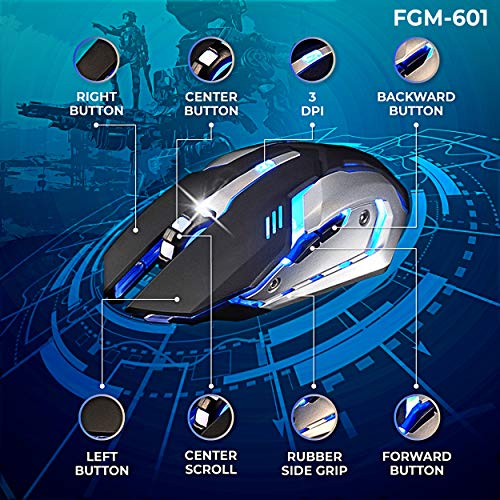 FGM-601

RIGHT BUTTON

CENTER BUTTON

3 DPI

BACKWARD BUTTON

LEFT BUTTON

CENTER SCROLL

RUBBER SIDE GRIP

FORWARD BUTTON